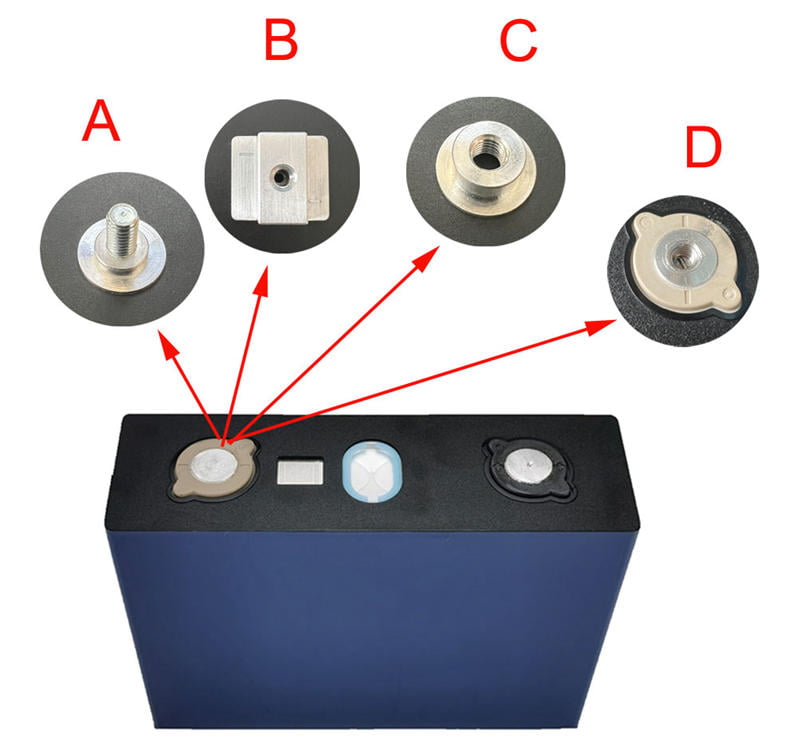 A

B

C

D